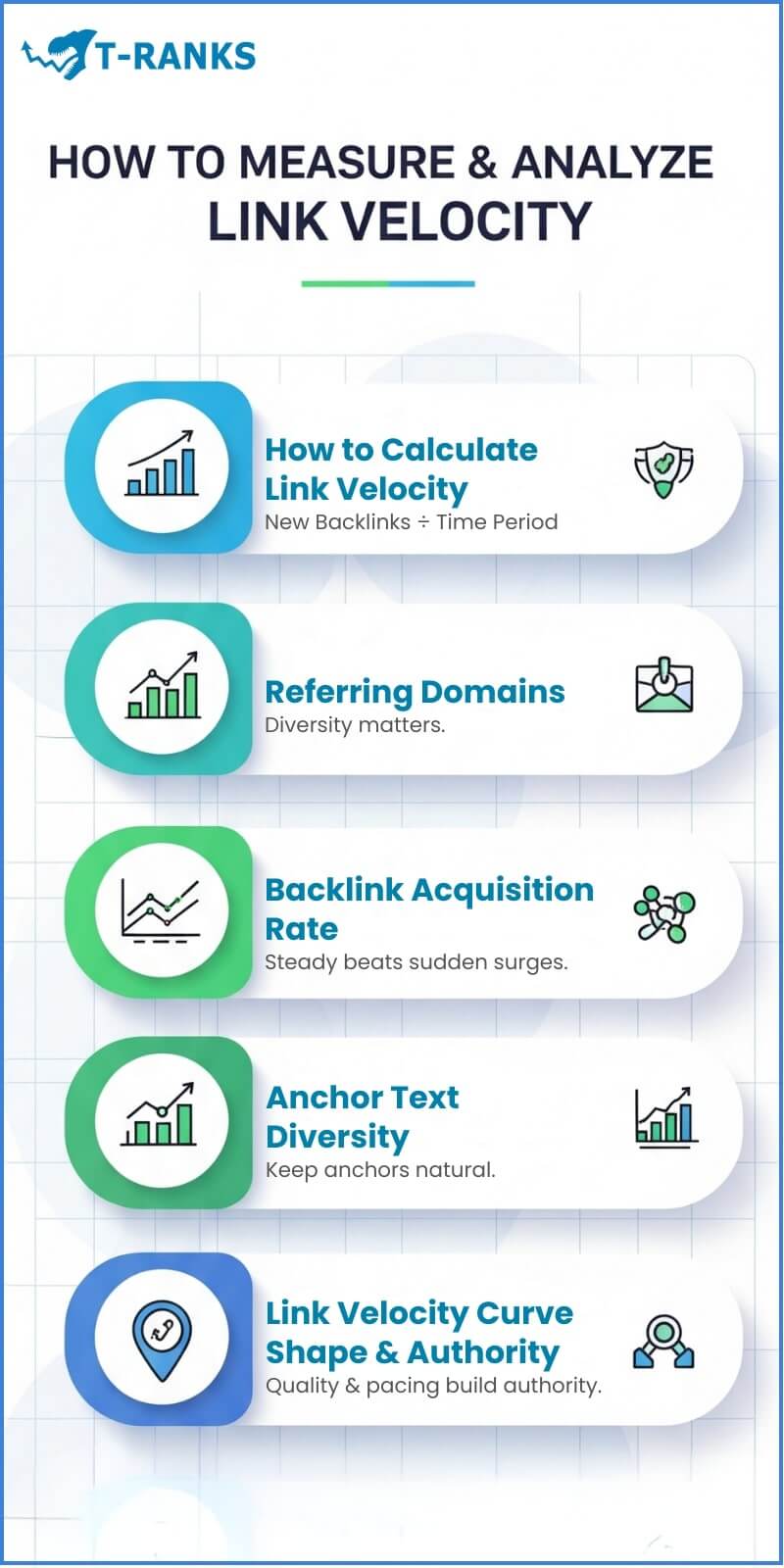 T-RANKS

HOW TO MEASURE & ANALYZE
LINK VELOCITY

How to Calculate Link Velocity
New Backlinks ÷ Time Period

Referring Domains
Diversity matters.

Backlink Acquisition Rate
Steady beats sudden surges.

Anchor Text Diversity
Keep anchors natural.

Link Velocity Curve Shape & Authority
Quality & pacing build authority.