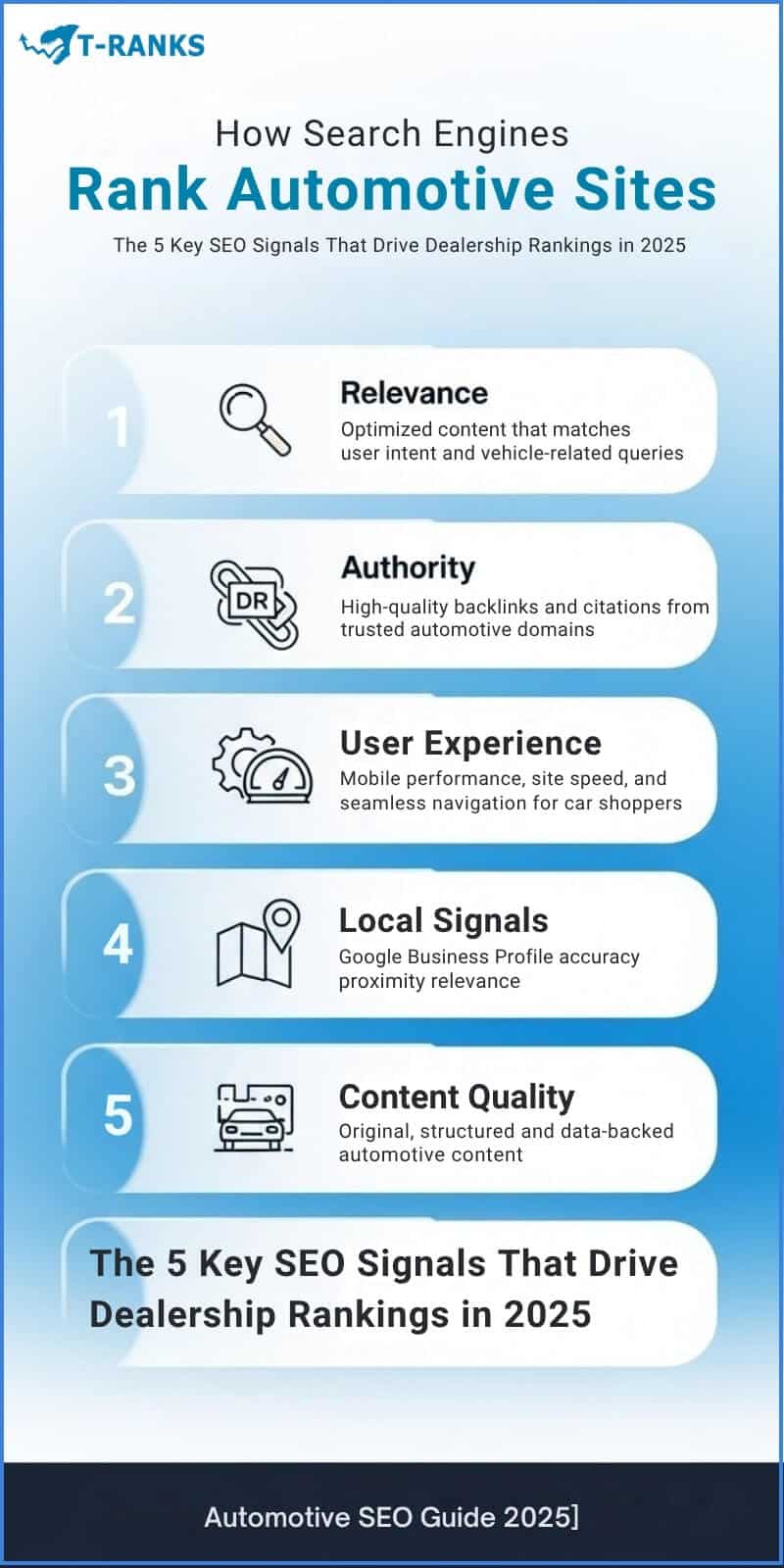 T-RANKS

How Search Engines
Rank Automotive Sites

The 5 Key SEO Signals That Drive Dealership Rankings in 2025

1

Relevance
Optimized content that matches user intent and vehicle-related queries

2

DR

Authority
High-quality backlinks and citations from trusted automotive domains

3

User Experience
Mobile performance, site speed, and seamless navigation for car shoppers

4

Local Signals
Google Business Profile accuracy proximity relevance

5

Content Quality
Original, structured and data-backed automotive content

The 5 Key SEO Signals That Drive Dealership Rankings in 2025

Automotive SEO Guide 2025]