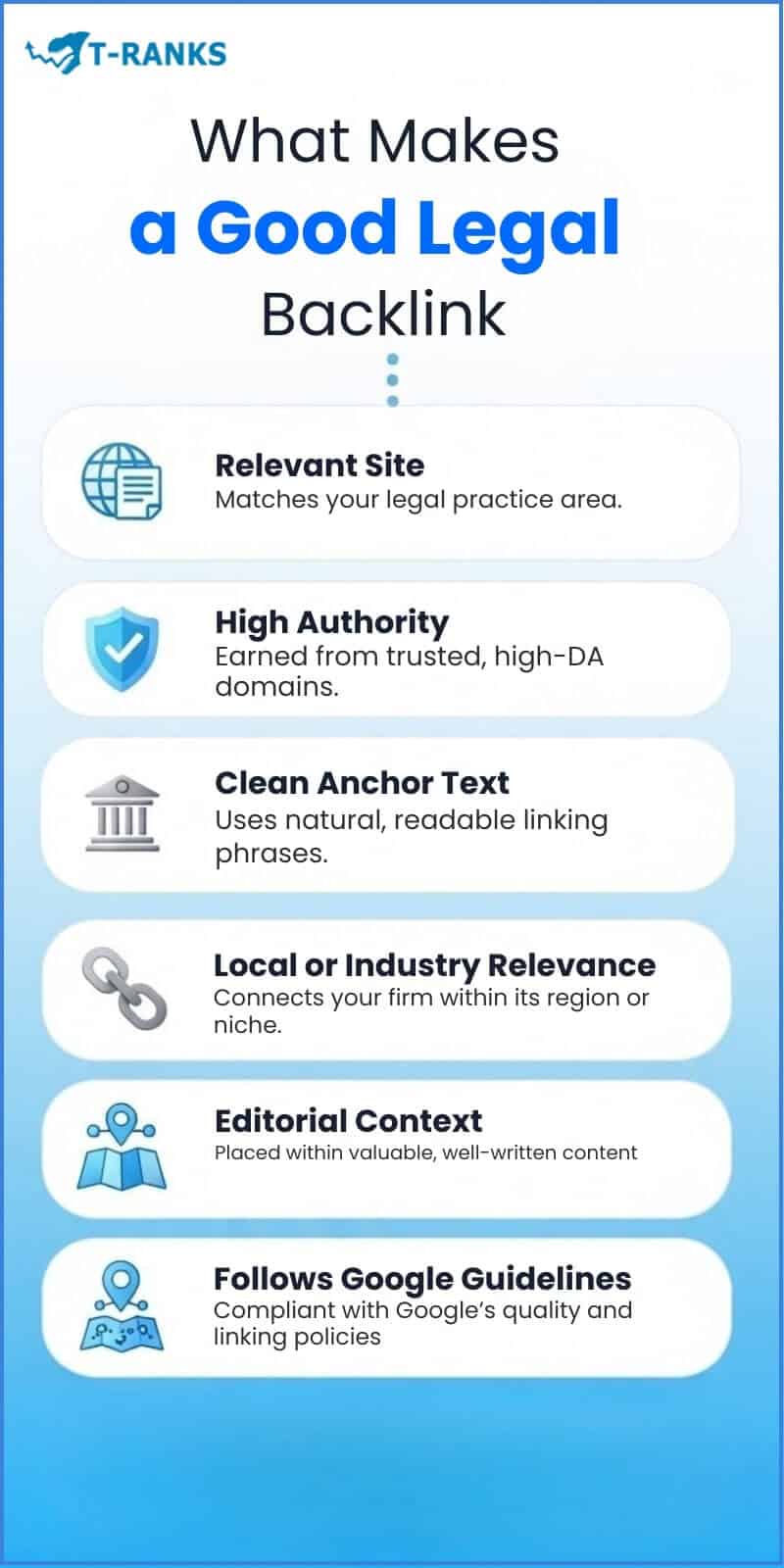 T-RANKS

What Makes a Good Legal Backlink

Relevant Site
Matches your legal practice area.

High Authority
Earned from trusted, high-DA domains.

Clean Anchor Text
Uses natural, readable linking phrases.

Local or Industry Relevance
Connects your firm within its region or niche.

Editorial Context
Placed within valuable, well-written content

Follows Google Guidelines
Compliant with Google's quality and linking policies