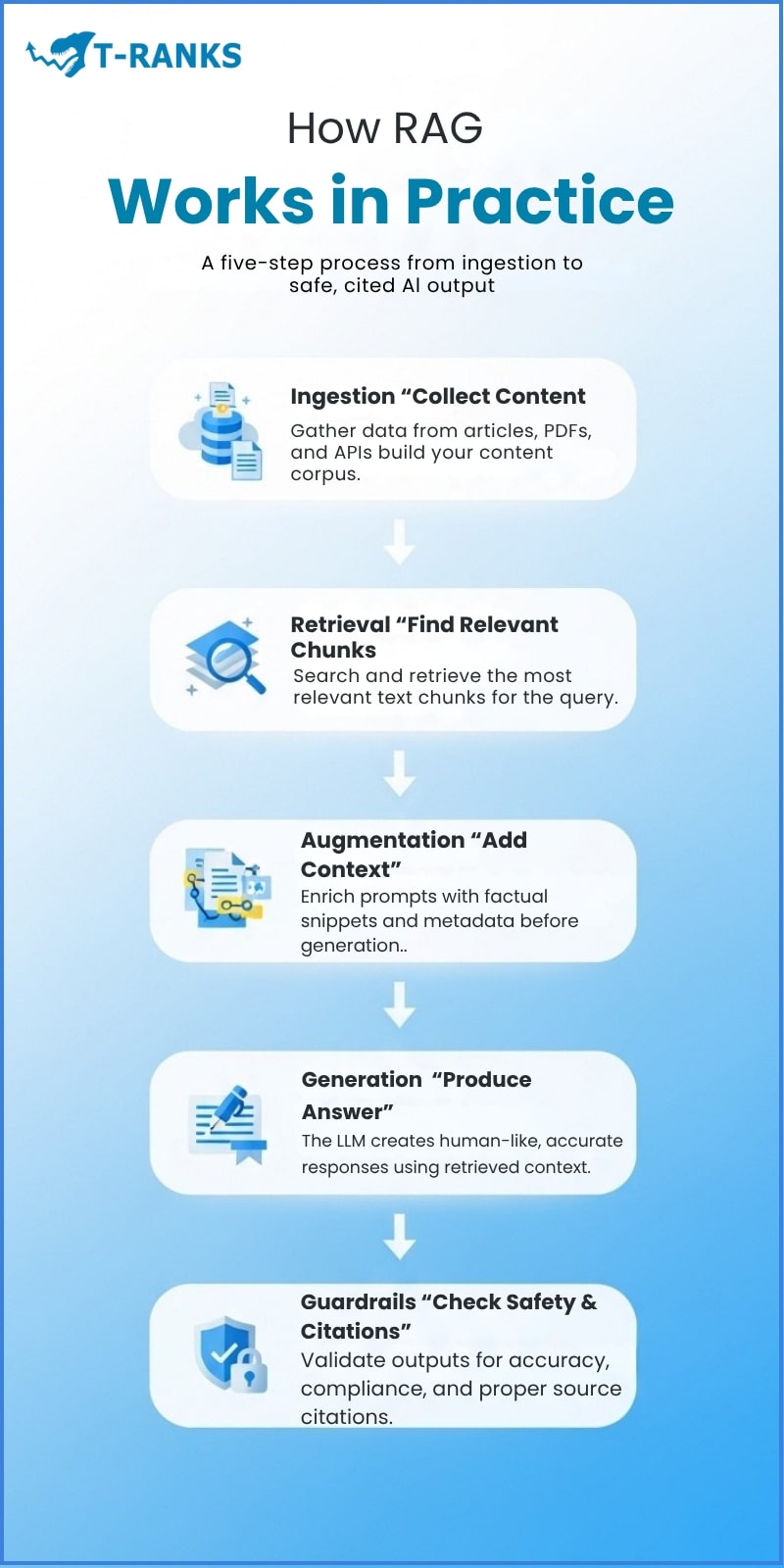 T-RANKS

How RAG

Works in Practice

A five-step process from ingestion to safe, cited AI output

Ingestion “Collect Content

Gather data from articles, PDFs, and APIs build your content corpus.

Retrieval “Find Relevant Chunks

Search and retrieve the most relevant text chunks for the query.

Augmentation “Add Context”

Enrich prompts with factual snippets and metadata before generation..

Generation “Produce Answer”

The LLM creates human-like, accurate responses using retrieved context.

Guardrails “Check Safety & Citations”

Validate outputs for accuracy, compliance, and proper source citations.