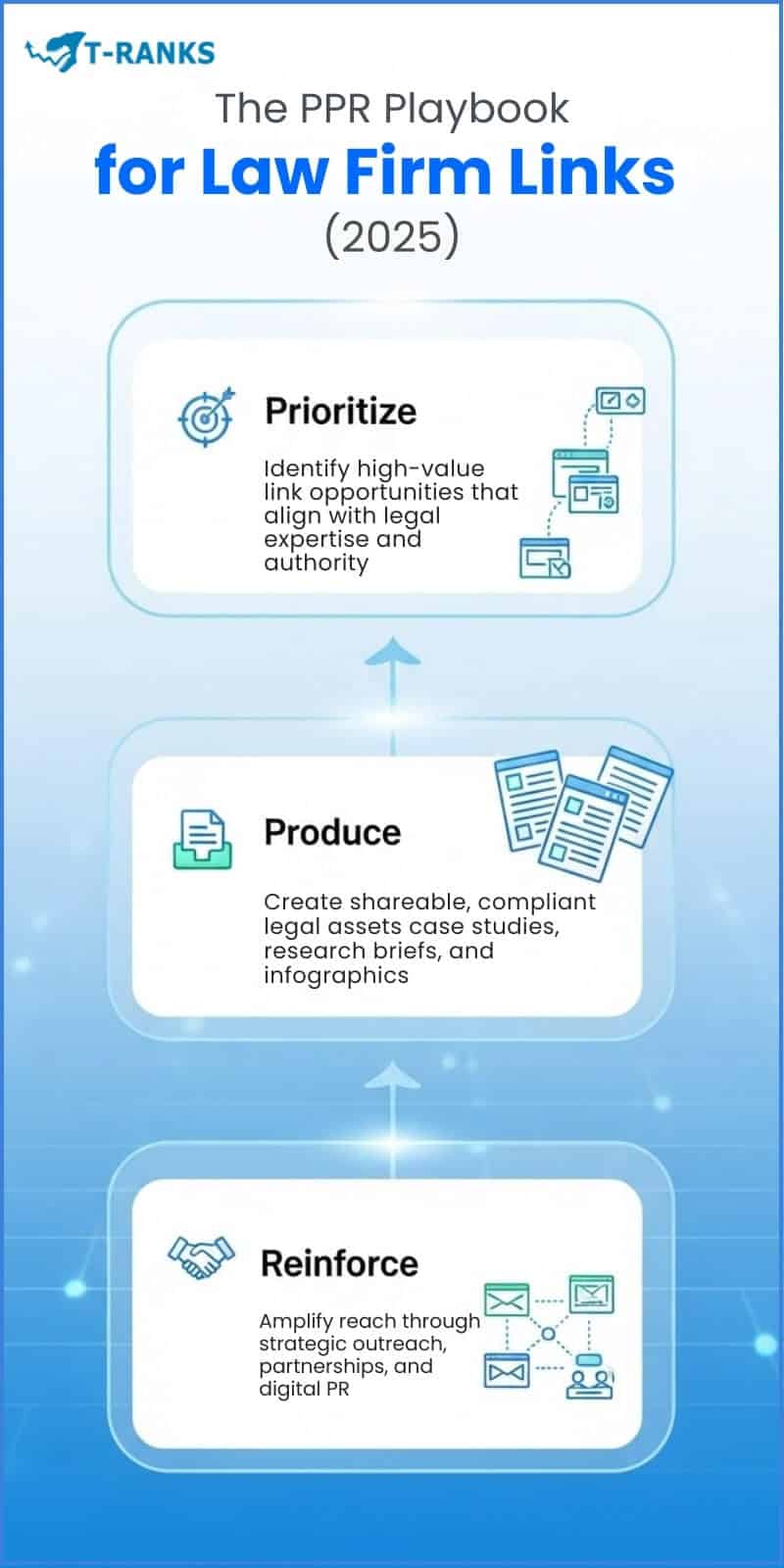 T-RANKS

The PPR Playbook
for Law Firm Links
(2025)

Prioritize

Identify high-value link opportunities that align with legal expertise and authority

Produce

Create shareable, compliant legal assets case studies, research briefs, and infographics

Reinforce

Amplify reach through strategic outreach, partnerships, and digital PR