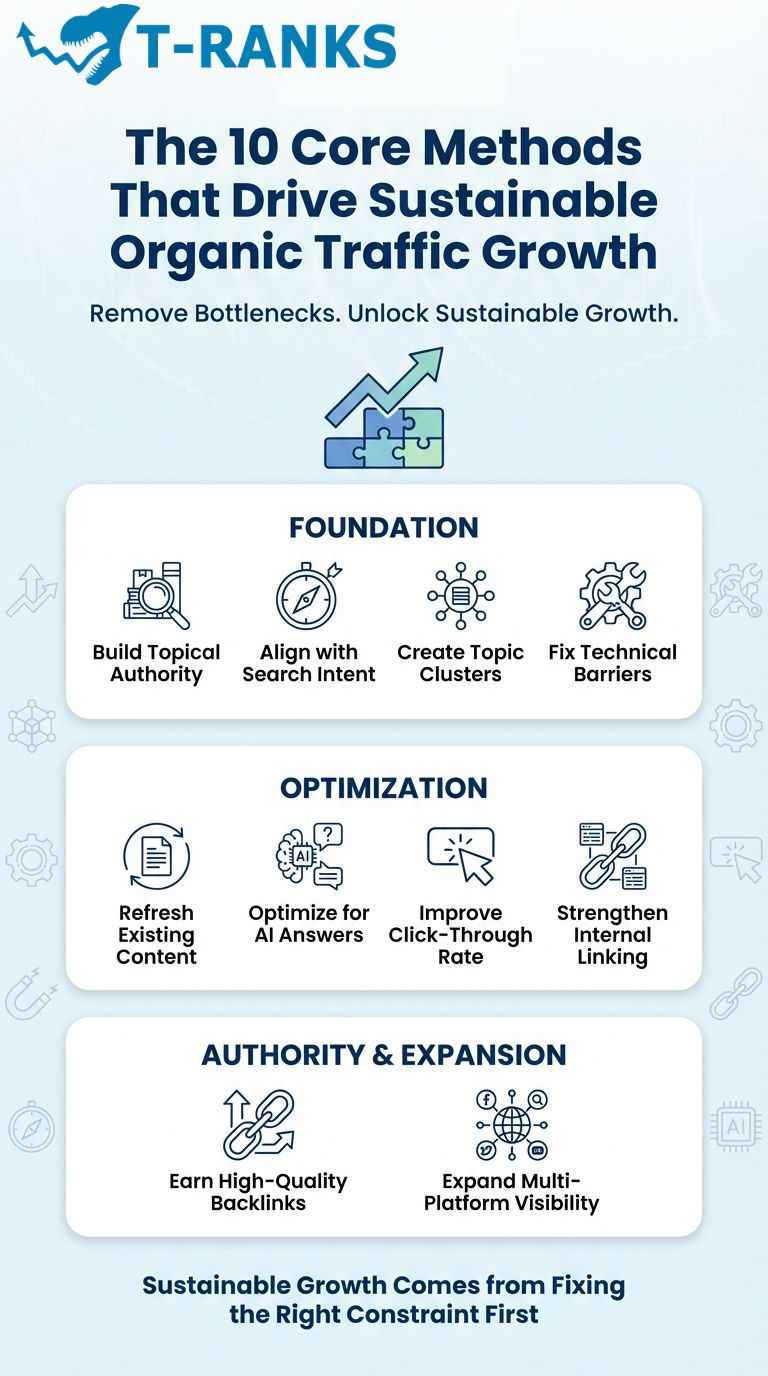 T-RANKS

The 10 Core Methods That Drive Sustainable Organic Traffic Growth

Remove Bottlenecks. Unlock Sustainable Growth.

FOUNDATION

Build Topical Authority

Align with Search Intent

Create Topic Clusters

Fix Technical Barriers

OPTIMIZATION

AI

Refresh Existing Content

Optimize for AI Answers

Improve Click-Through Rate

Strengthen Internal Linking

AUTHORITY & EXPANSION

Earn High-Quality Backlinks

Expand Multi-Platform Visibility

AI

Sustainable Growth Comes from Fixing the Right Constraint First