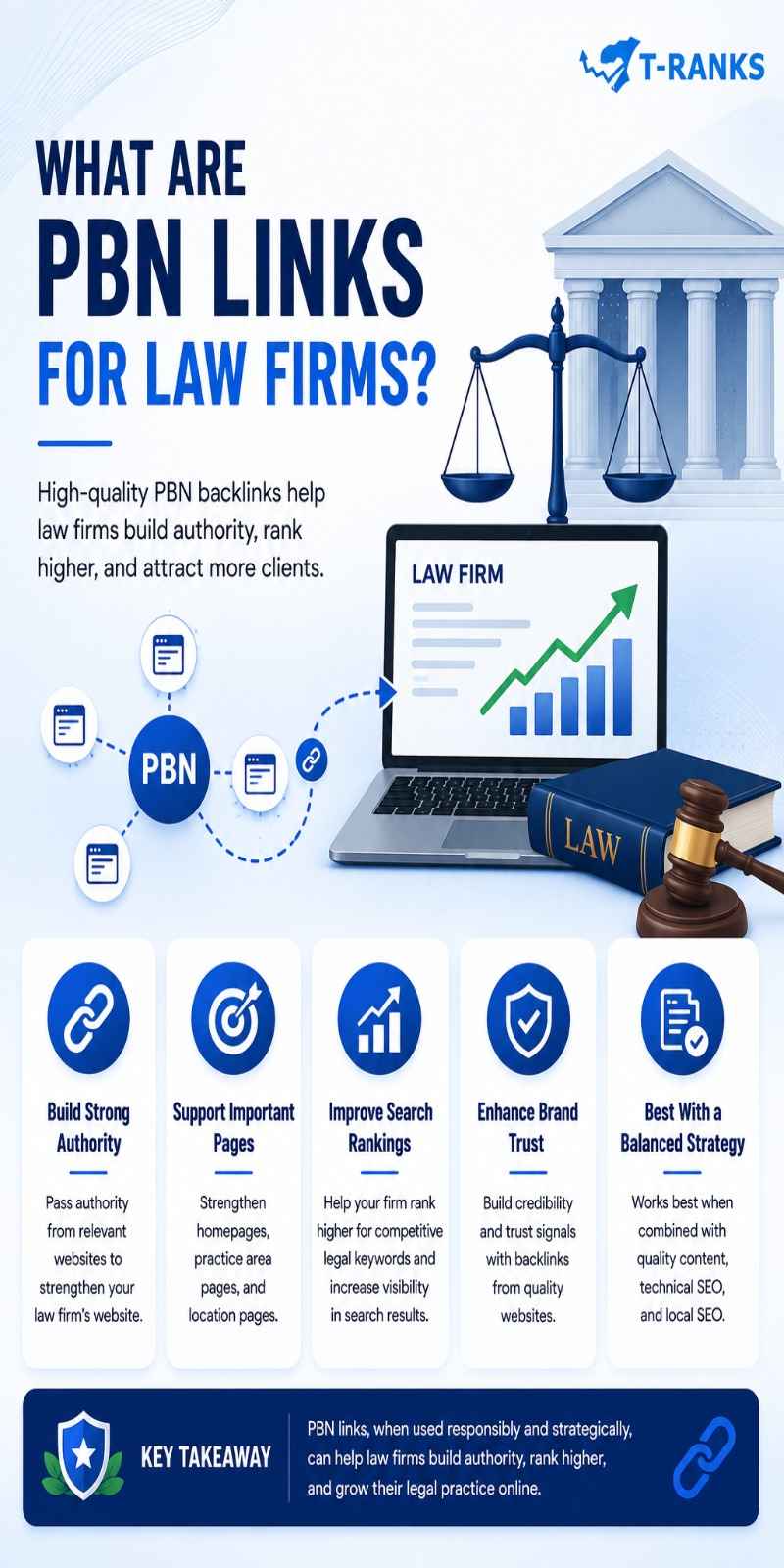 T-RANKS

WHAT ARE PBN LINKS FOR LAW FIRMS?

High-quality PBN backlinks help law firms build authority, rank higher, and attract more clients.

PBN

LAW FIRM

LAW

Build Strong Authority

Pass authority from relevant websites to strengthen your law firm's website.

Support Important Pages

Strengthen homepages, practice area pages, and location pages.

Improve Search Rankings

Help your firm rank higher for competitive legal keywords and increase visibility in search results.

Enhance Brand Trust

Build credibility and trust signals with backlinks from quality websites.

Best With a Balanced Strategy

Works best when combined with quality content, technical SEO, and local SEO.

KEY TAKEAWAY

PBN links, when used responsibly and strategically, can help law firms build authority, rank higher, and grow their legal practice online.